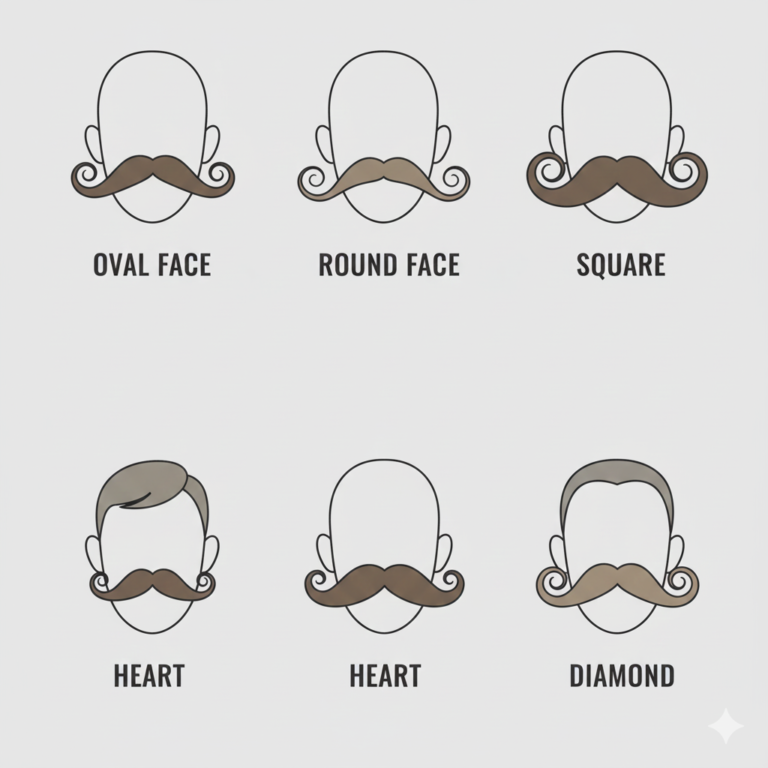 OVAL FACE

ROUND FACE

SQUARE

HEART

HEART

DIAMOND