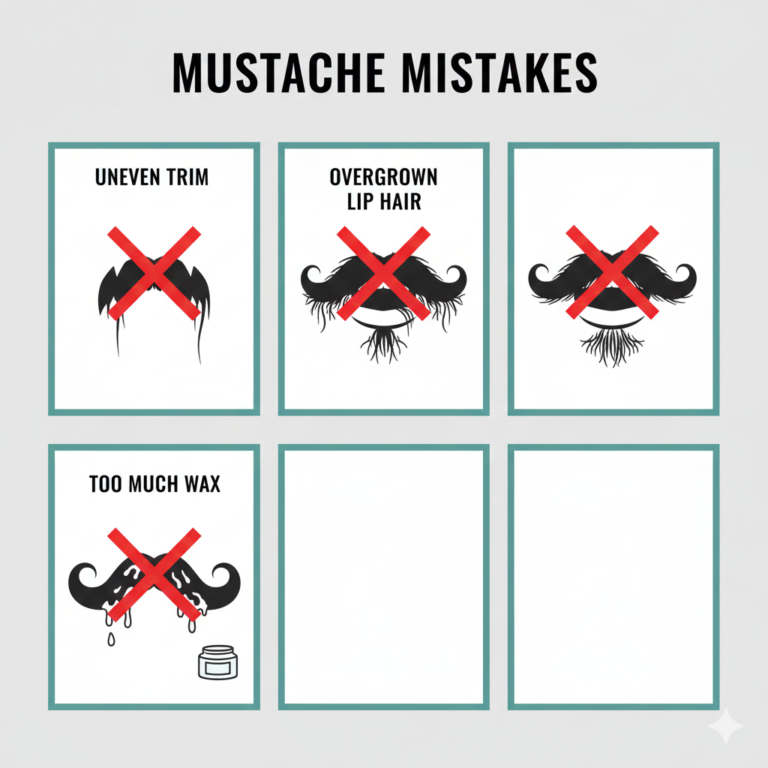 MUSTACHE MISTAKES

UNEVEN TRIM

OVERGROWN LIP HAIR

TOO MUCH WAX