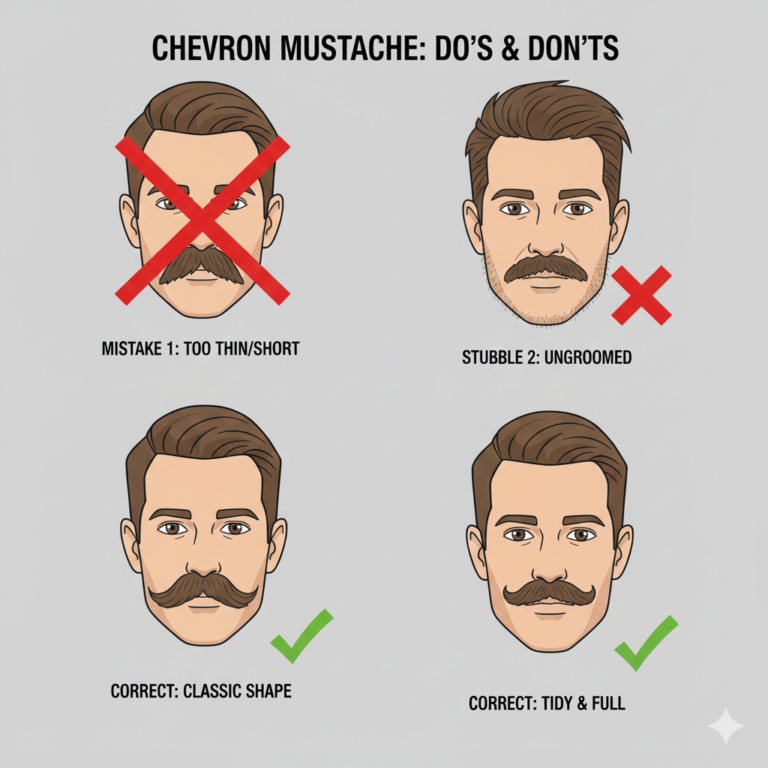 CHEVRON MUSTACHE: DO'S & DON'TS

MISTAKE 1: TOO THIN/SHORT

STUBBLE 2: UNGROOMED

CORRECT: CLASSIC SHAPE

CORRECT: TIDY & FULL